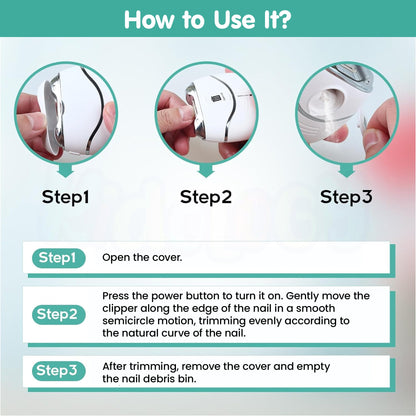 How to Use It?

Step1

Step2

Step3

Step1 Open the cover.

Step2 Press the power button to turn it on. Gently move the clipper along the edge of the nail in a smooth semicircle motion, trimming evenly according to the natural curve of the nail.

Step3 After trimming, remove the cover and empty the nail debris bin.