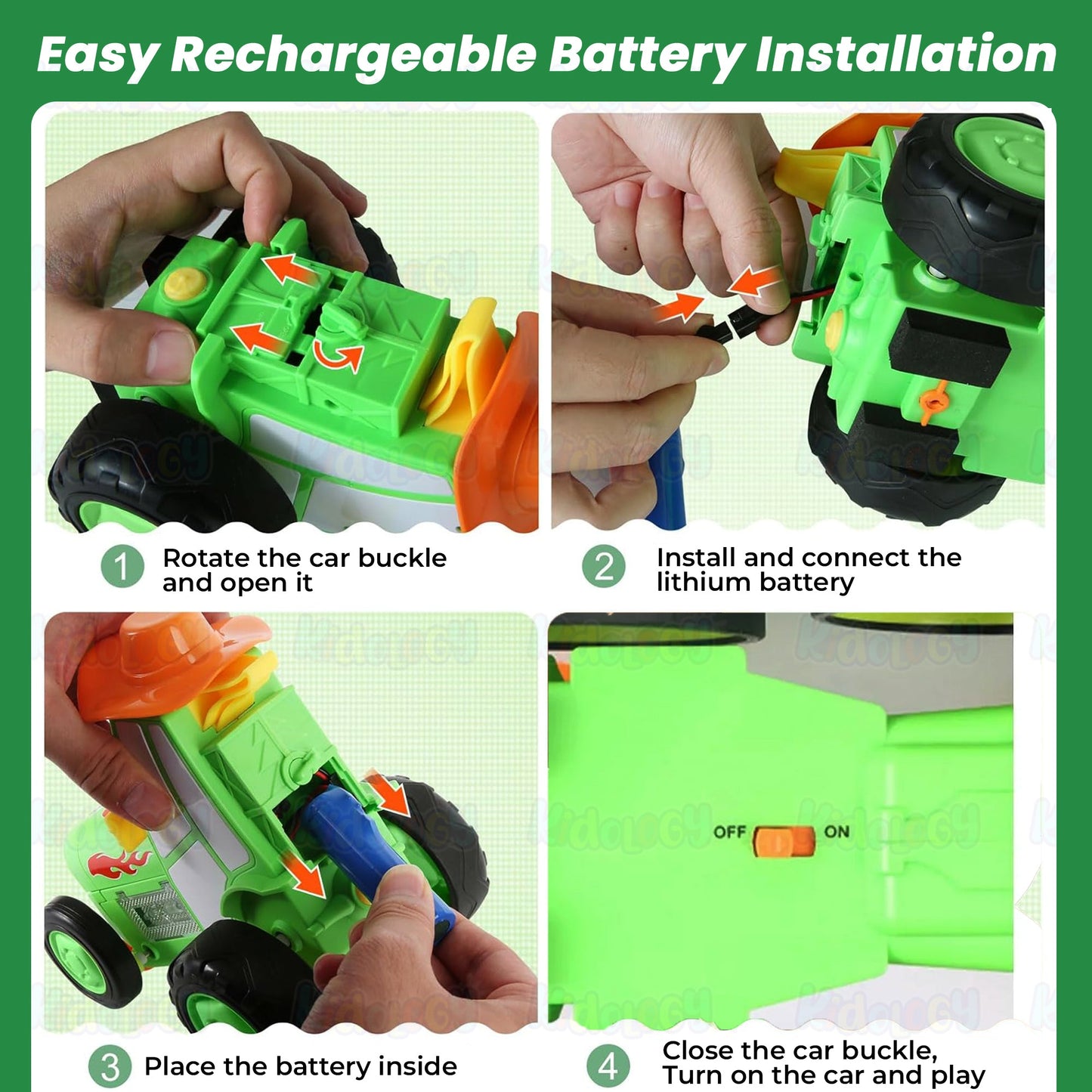 Easy Rechargeable Battery Installation

1 Rotate the car buckle and open it

2 Install and connect the lithium battery

OFF ON

3 Place the battery inside

4 Close the car buckle, Turn on the car and play