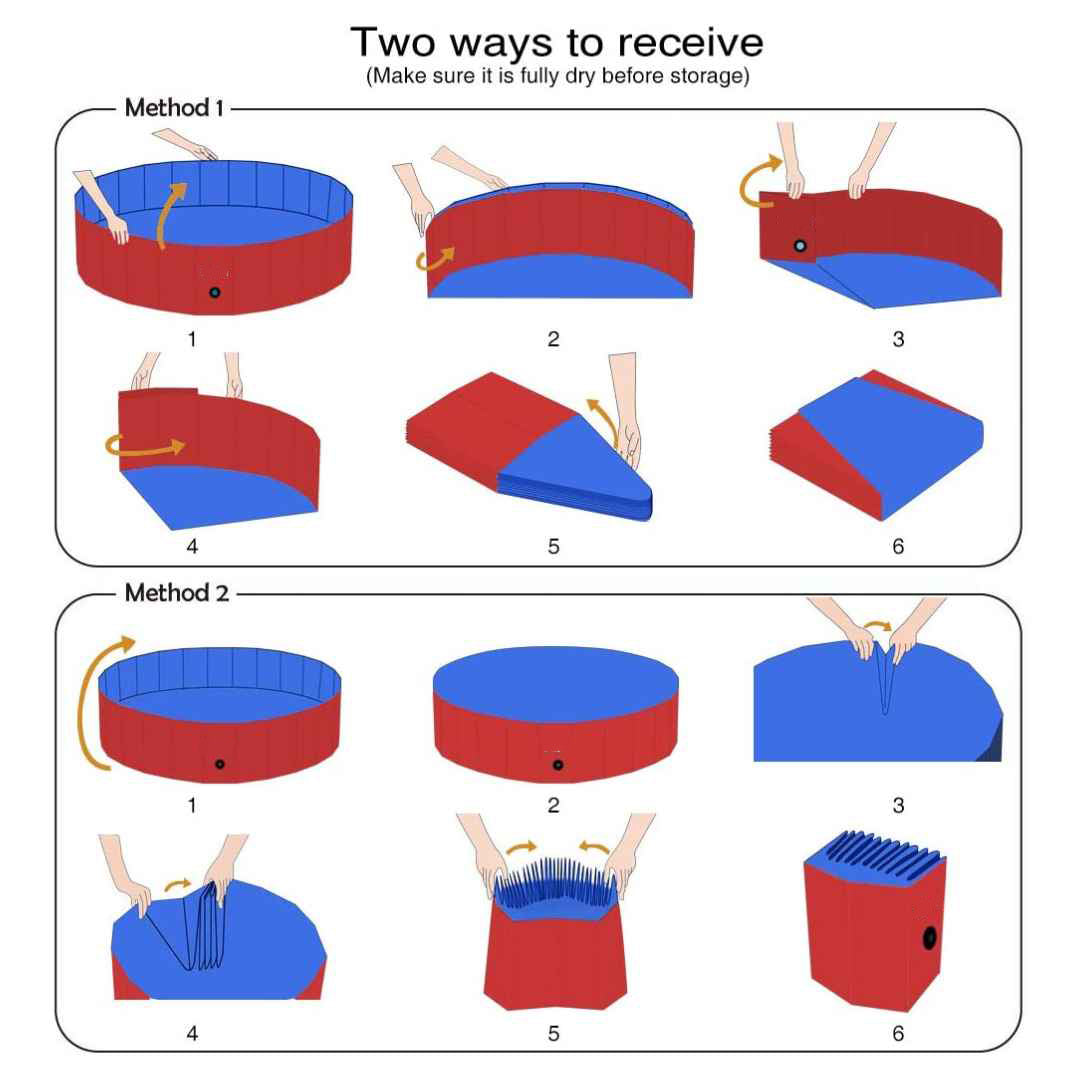 Two ways to receive
(Make sure it is fully dry before storage)

Method 1

1

2

3

4

5

6

Method 2

1

2

3

4

5

6