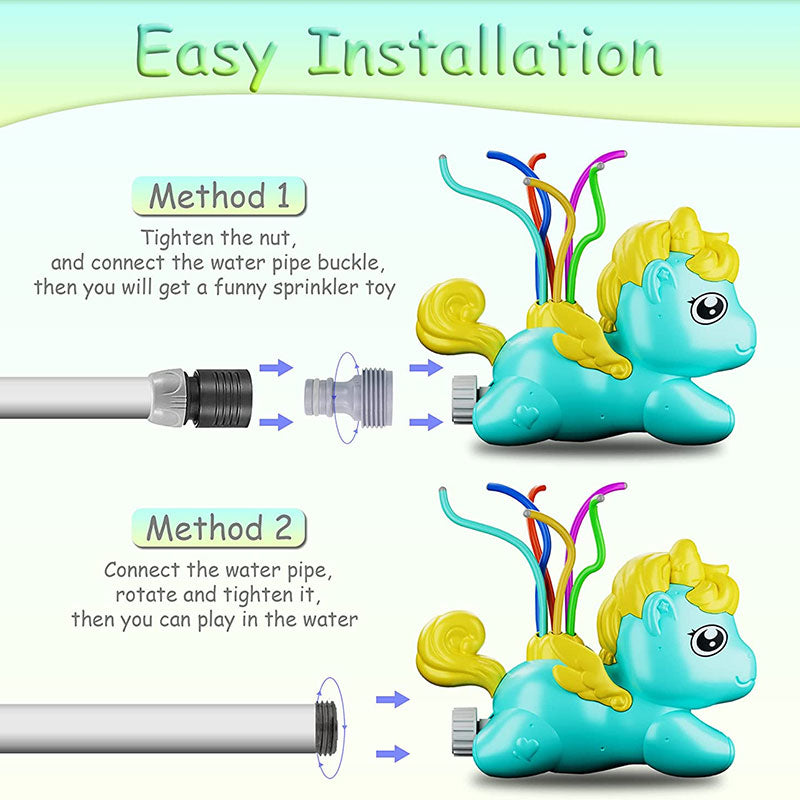 Easy Installation

Method 1

Tighten the nut, and connect the water pipe buckle, then you will get a funny sprinkler toy

Method 2

Connect the water pipe, rotate and tighten it, then you can play in the water