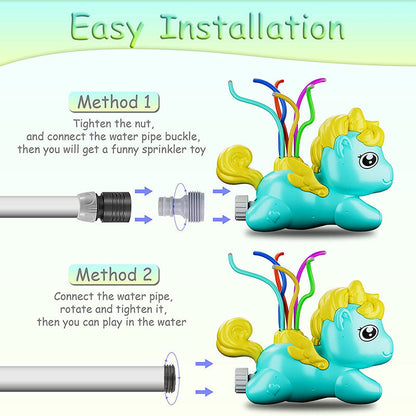 Easy Installation

Method 1

Tighten the nut, and connect the water pipe buckle, then you will get a funny sprinkler toy

Method 2

Connect the water pipe, rotate and tighten it, then you can play in the water