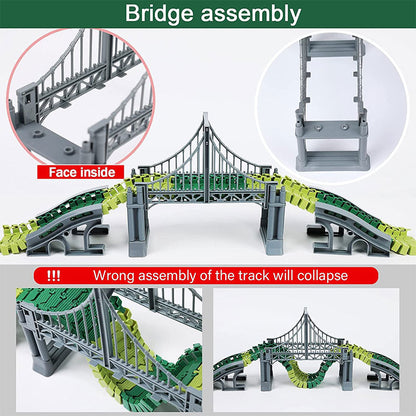 Bridge assembly

Face inside

!!! Wrong assembly of the track will collapse