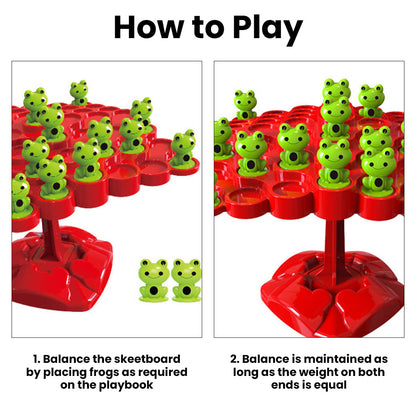 How to Play

1. Balance the skeetboard by placing frogs as required on the playbook

2. Balance is maintained as long as the weight on both ends is equal